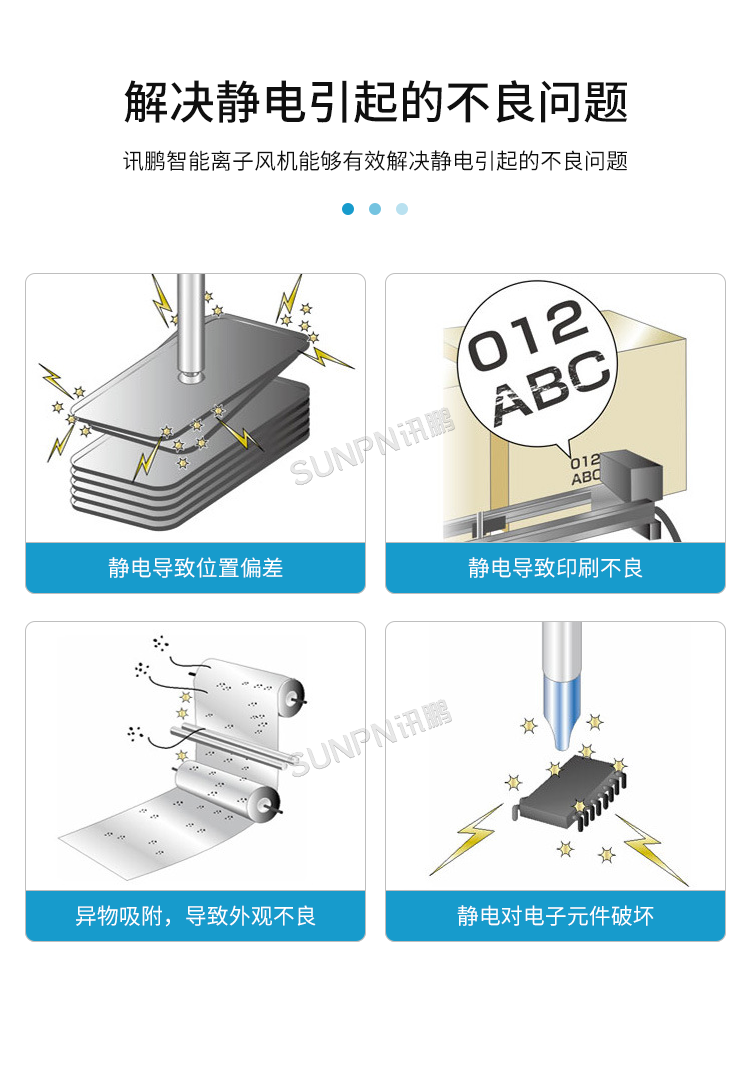 解决静电引起的不良问题

讯鹏智能离子风机能够有效解决静电引起的不良问题

SUNPN讯鹏

静电导致位置偏差

012
ABC

012
ABC

静电导致印刷不良

SUNPN讯鹏

异物吸附，导致外观不良

静电对电子元件破坏